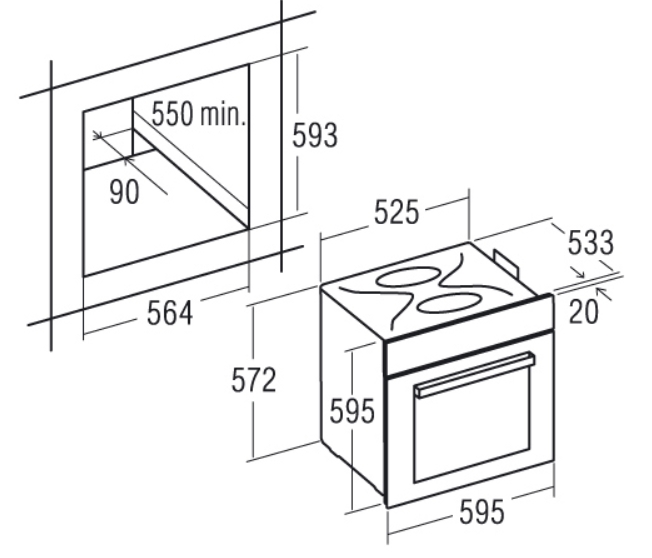 550 min.
593
90
564
525
533
20
572
595
595