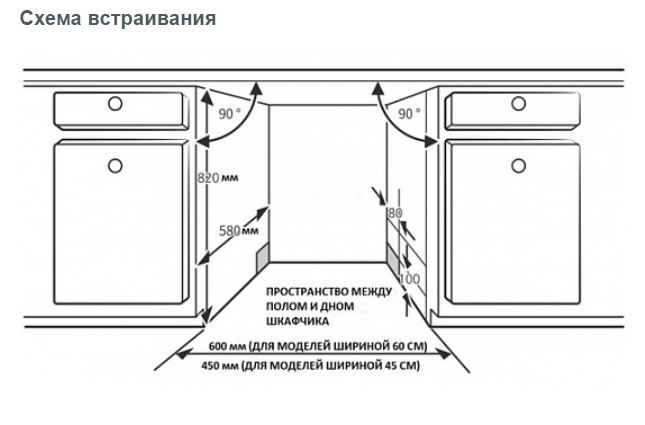 Схема встраивания

90 °

90 °

820 мм

580 мм

80

100

ПРОСТРАНСТВО МЕЖДУ ПОЛОМ И ДНОМ ШКАФЧИКА

600 мм (ДЛЯ МОДЕЛЕЙ ШИРИНОЙ 60 СМ)

450 мм (ДЛЯ МОДЕЛЕЙ ШИРИНОЙ 45 СМ)