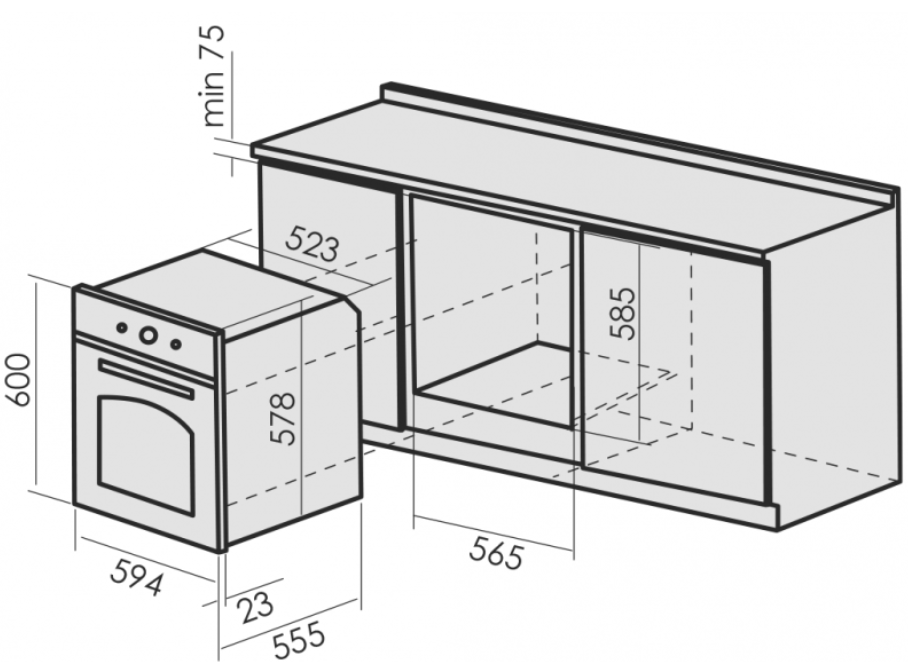 min 75
523
585
600
578
565
594
23
555