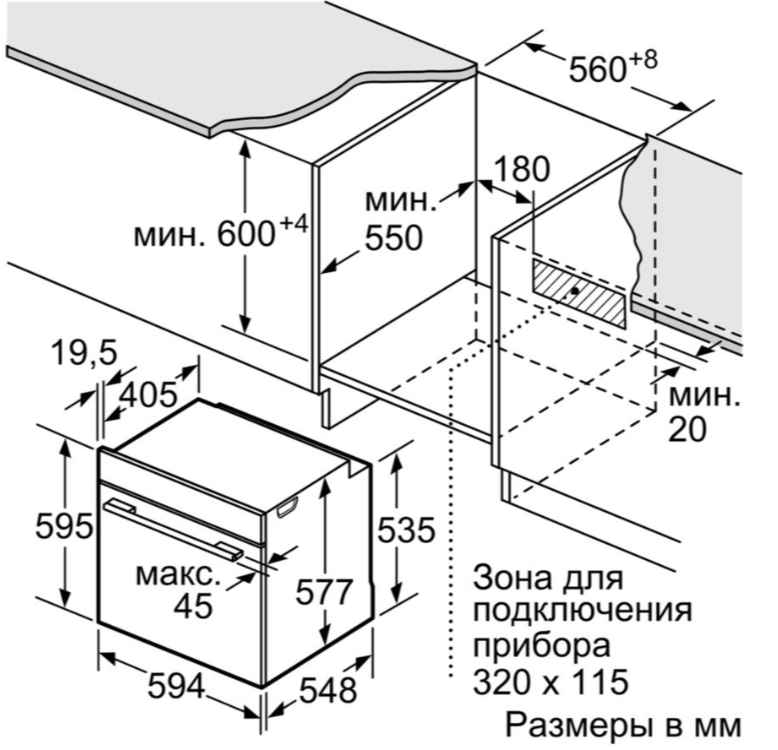 $560^{+8}$

180

мин. 550

мин. $600^{+4}$

19,5

405

мин. 20

595

535

макс. 45

577

594

548

Зона для подключения прибора 320 x 115

Размеры в мм