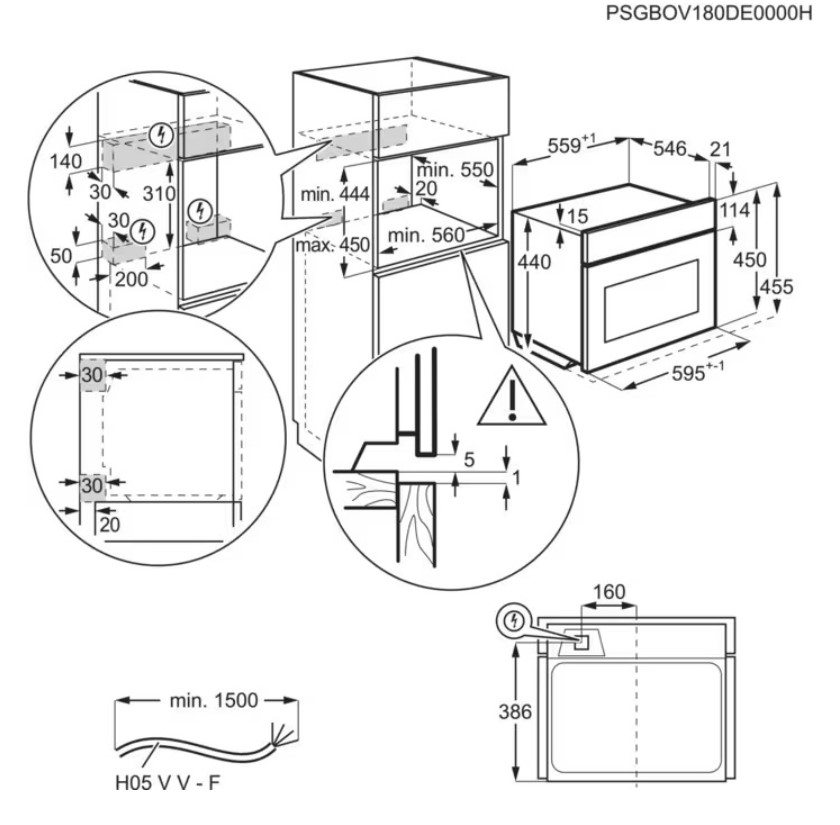 PSGBOV180DE0000H

140
30
310
30
50
200

min. 444
max. 450
min. 550
20
min. 560

$559^{+1}$
546
21
15
114
440
450
455
$595^{+-1}$

30
30
20

5
1

160
386

min. 1500
H05 V V - F