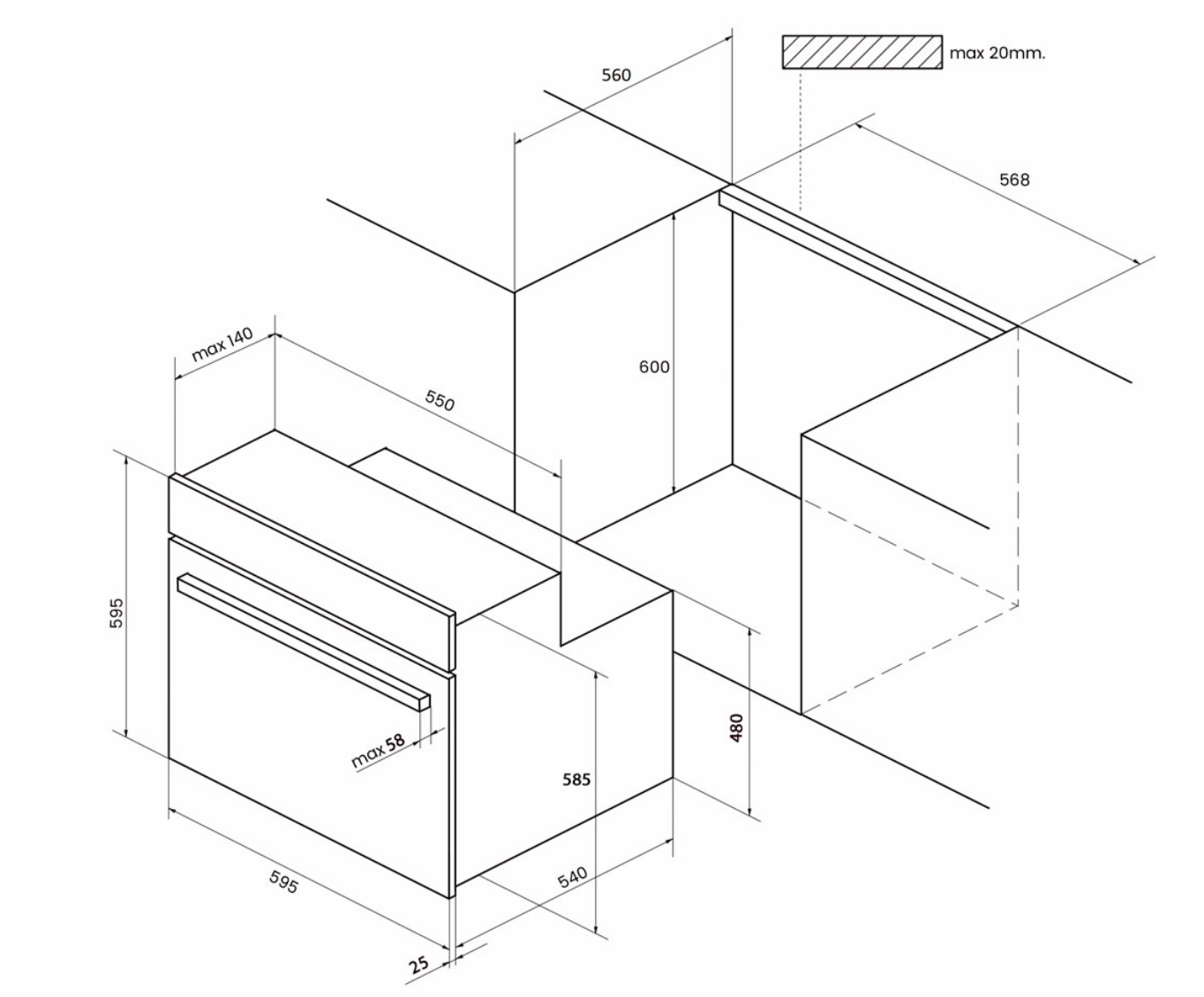 560
max 20mm.
568
max 140
550
600
595
max 58
585
480
595
540
25