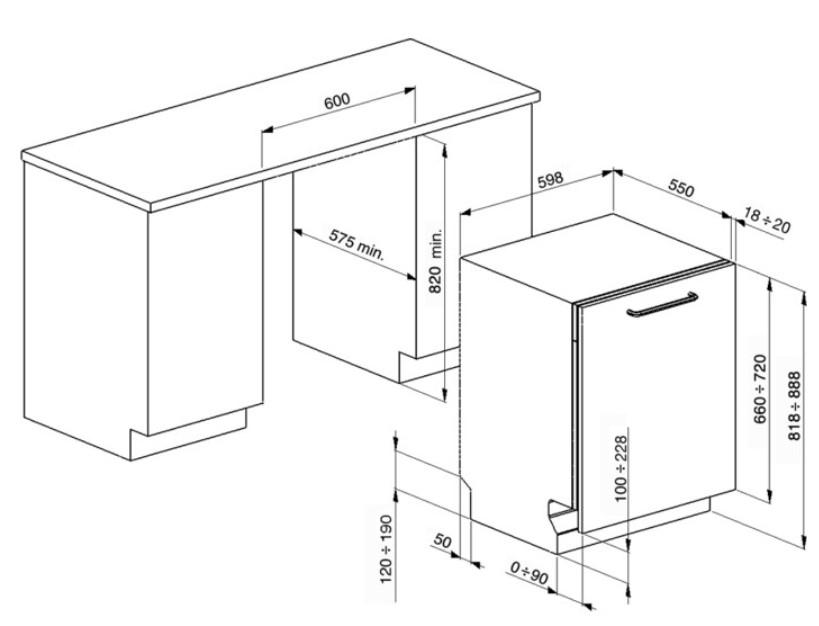 600
575 min.
820 min.
598
550
18 ÷ 20
660 ÷ 720
818 ÷ 888
100 ÷ 228
120 ÷ 190
50
0 ÷ 90