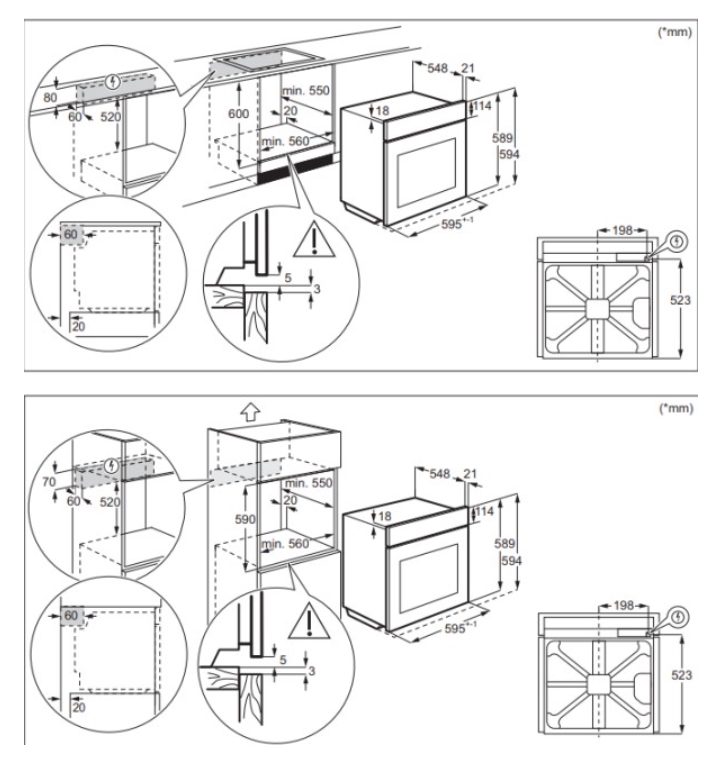 (*mm)

80
60
520
600
min. 550
20
min. 560
548
21
18
114
589
594
595$^{+-1}$
60
20
5
3
198
523

(*mm)

70
60
520
590
min. 550
20
min. 560
548
21
18
114
589
594
595$^{+-1}$
60
20
5
3
198
523