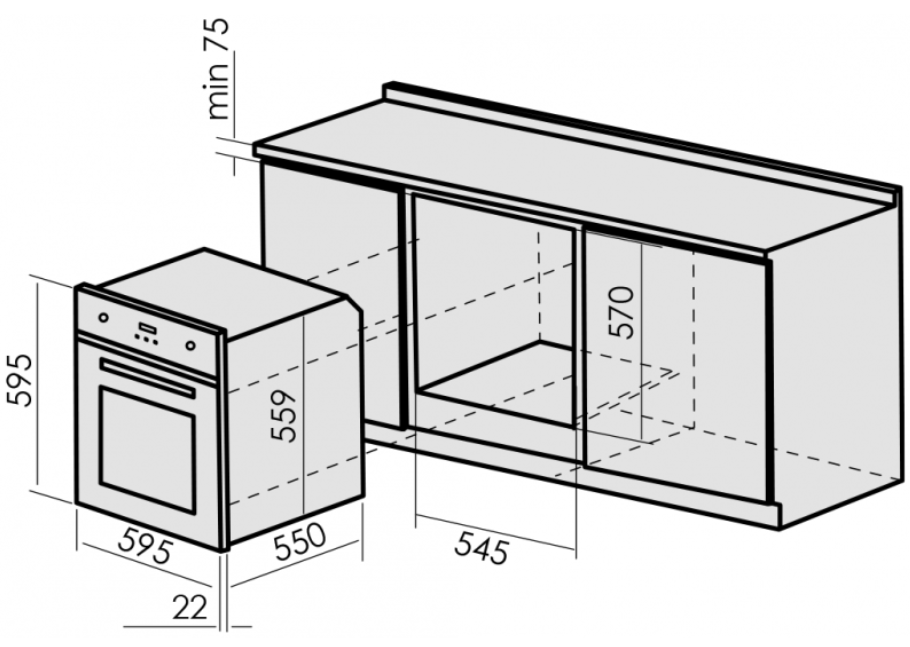 min 75
595
559
570
595
550
545
22