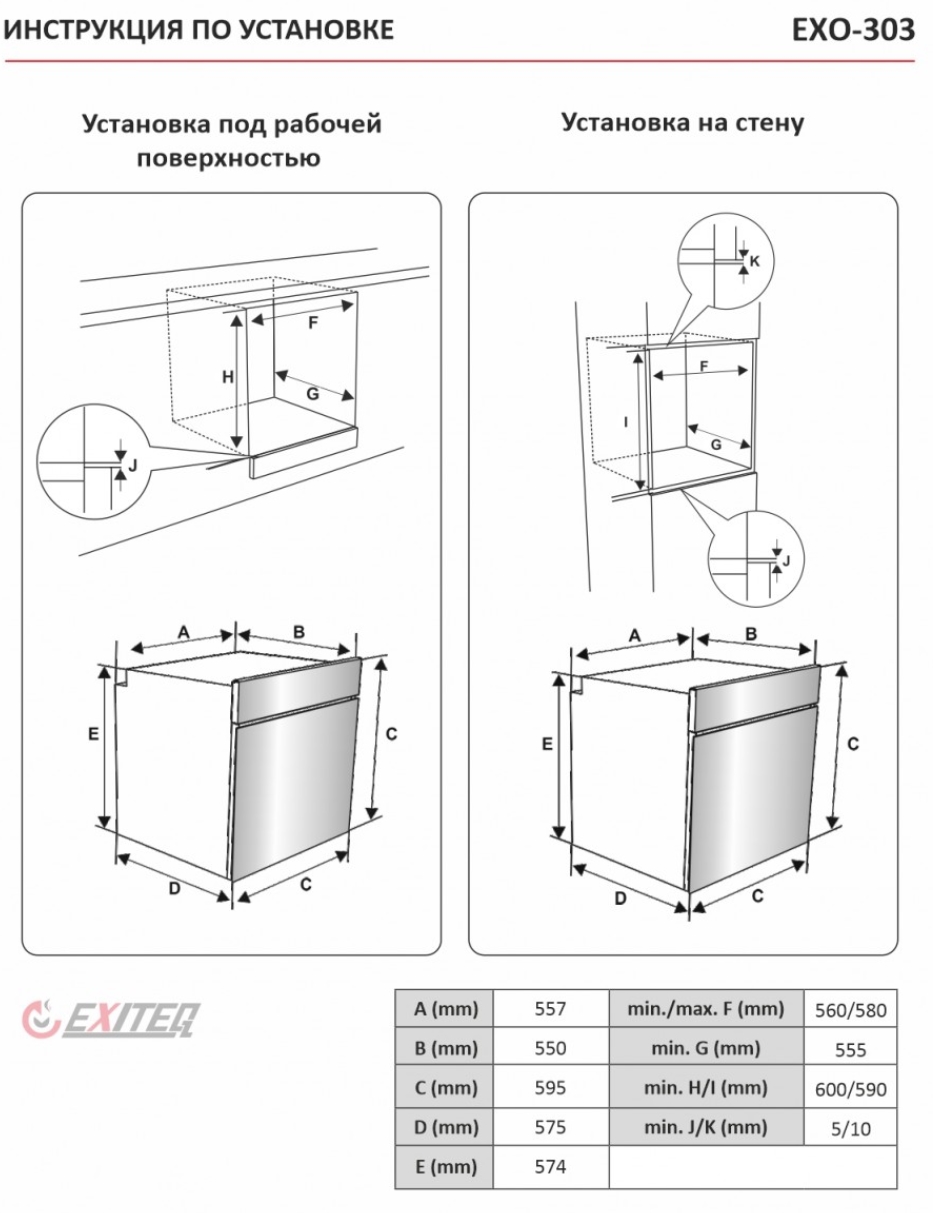 ИНСТРУКЦИЯ ПО УСТАНОВКЕ

EXO-303

Установка под рабочей поверхностью

F
H
G
J

A
B
E
C
D
C

Установка на стену

K
F
I
G
J

A
B
E
C
D
C

EXITEQ

| A (mm) | 557 | min./max. F (mm) | 560/580 |
|---|---|---|---|
| B (mm) | 550 | min. G (mm) | 555 |
| C (mm) | 595 | min. H/I (mm) | 600/590 |
| D (mm) | 575 | min. J/K (mm) | 5/10 |
| E (mm) | 574 | | |