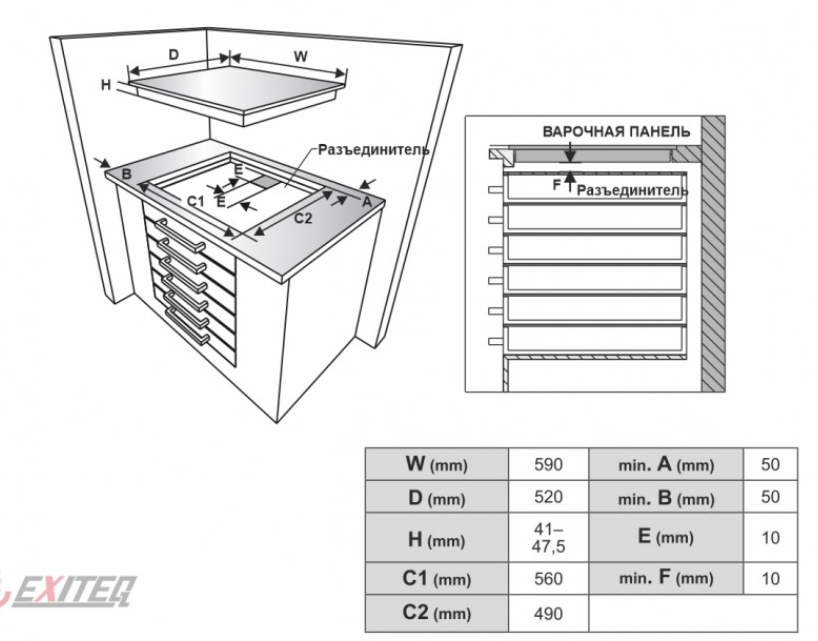 D
W
H
Разъединитель
B
E
E
C1
C2
A

ВАРОЧНАЯ ПАНЕЛЬ
F
Разъединитель

| W (mm) | 590 | min. A (mm) | 50 |
|---|---|---|---|
| D (mm) | 520 | min. B (mm) | 50 |
| H (mm) | 41–47,5 | E (mm) | 10 |
| C1 (mm) | 560 | min. F (mm) | 10 |
| C2 (mm) | 490 | | |

EXITEQ