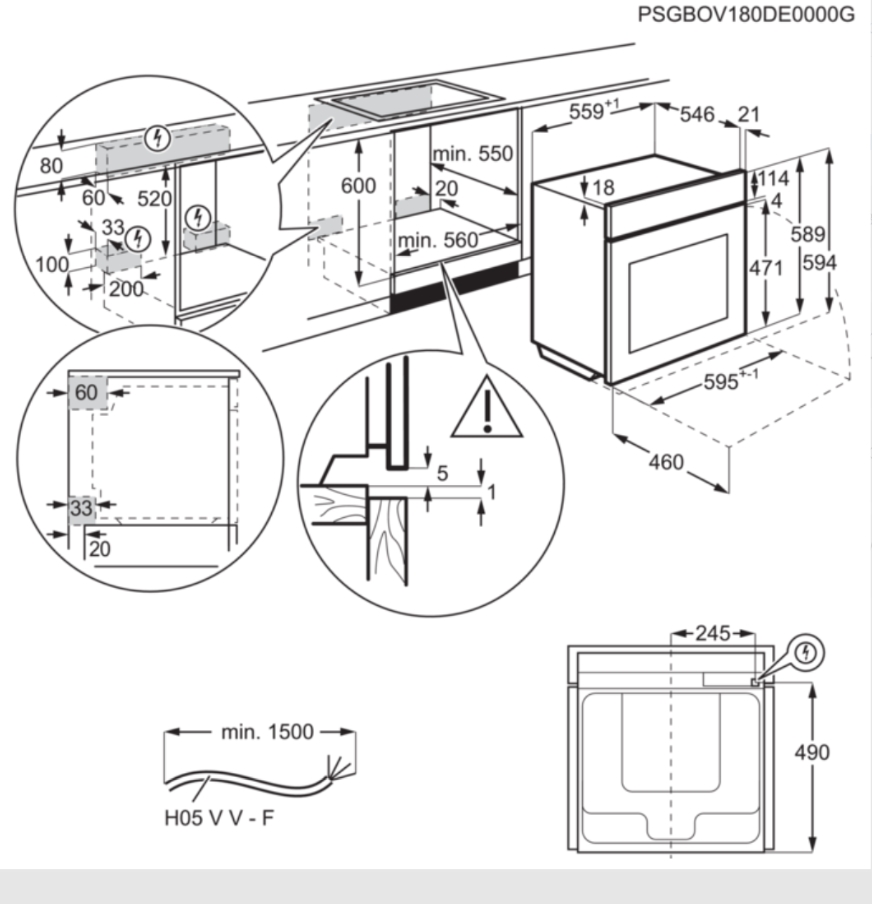 PSGBOV180DE0000G

80
60
520
33
100
200

600
min. 550
20
min. 560

$559^{+1}$
546
21
18
114
4
589
594
471
$595^{+-1}$
460

60
33
20

5
1

245
490

min. 1500
H05 V V - F