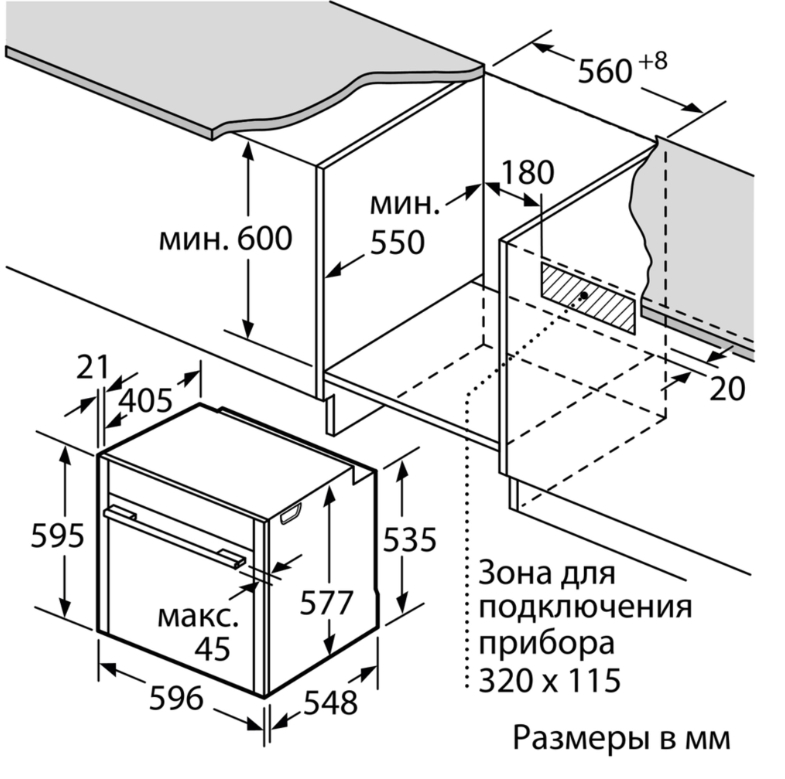 $560^{+8}$

180

мин. 550

мин. 600

20

21

405

595

535

577

макс. 45

596

548

Зона для подключения прибора 320 x 115

Размеры в мм