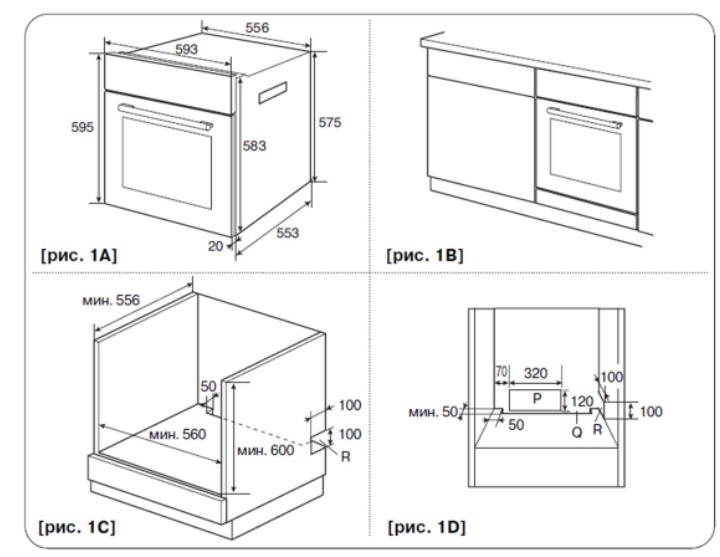 556
593
595
583
575
553
20
[рис. 1A]

[рис. 1B]

мин. 556
50
100
100
R
мин. 560
мин. 600
[рис. 1C]

70
320
100
P
120
100
мин. 50
50
Q
R
[рис. 1D]