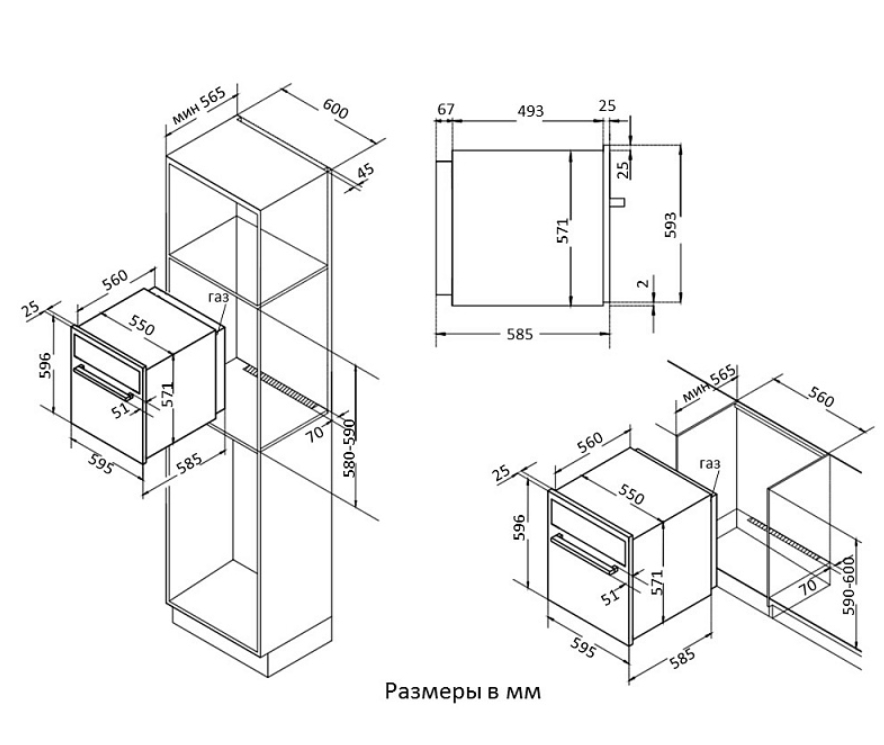 мин 565
600
45
560
25
газ
550
596
571
51
595
585
70
580-590
67
493
25
25
571
593
2
585
мин 565
560
560
25
газ
550
596
571
51
595
585
70
590-600
Размеры в мм