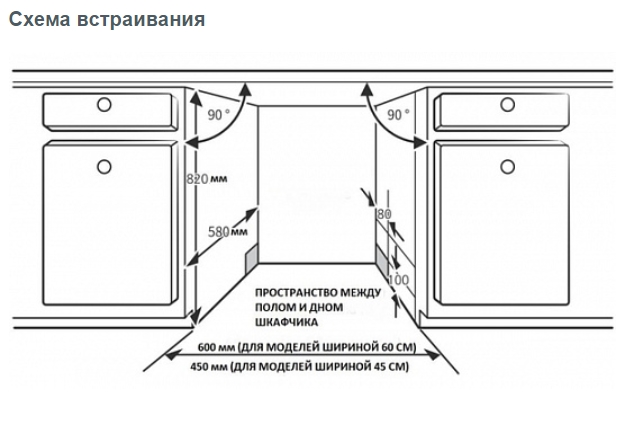 Схема встраивания

90 °

90 °

820 мм

580 мм

80

100

ПРОСТРАНСТВО МЕЖДУ ПОЛОМ И ДНОМ ШКАФЧИКА

600 мм (ДЛЯ МОДЕЛЕЙ ШИРИНОЙ 60 СМ)

450 мм (ДЛЯ МОДЕЛЕЙ ШИРИНОЙ 45 СМ)