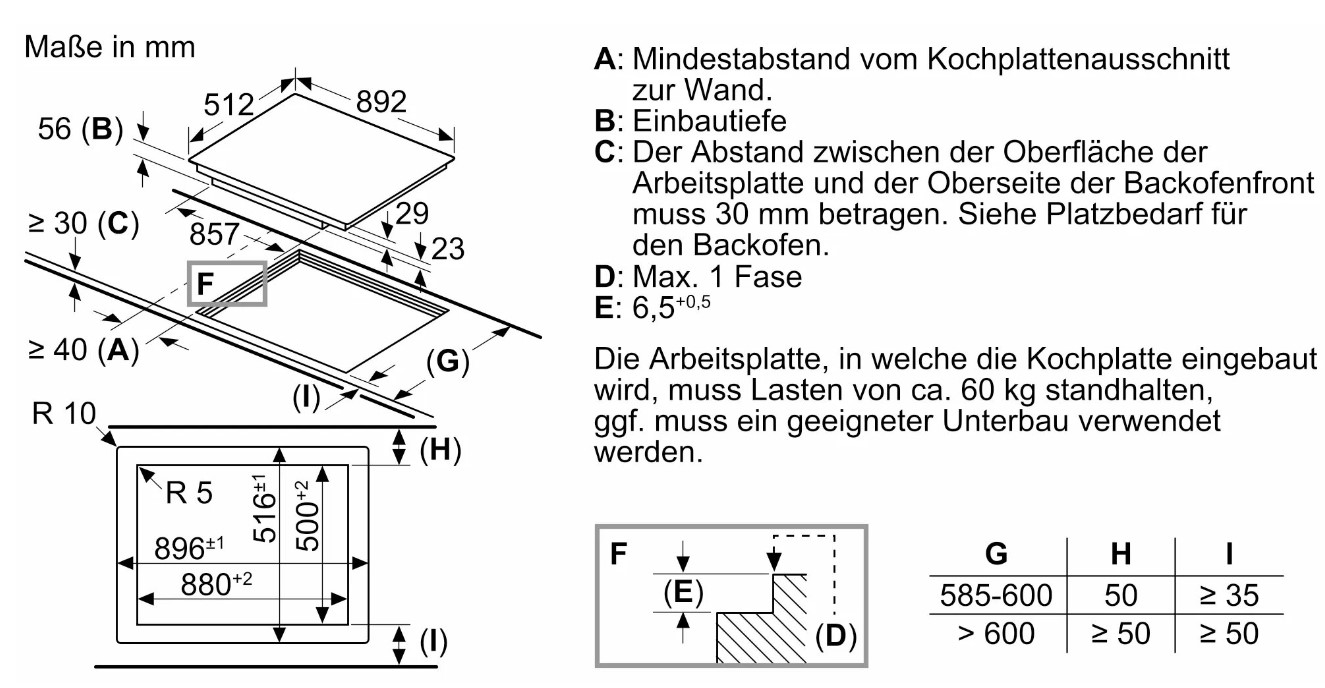 Maße in mm

512

892

56 (**B**)

≥ 30 (**C**)

857

29

23

**F**

≥ 40 (**A**)

(**G**)

(**I**)

R 10

(**H**)

R 5

$516^{\pm1}$

$500^{+2}$

$896^{\pm1}$

$880^{+2}$

(**I**)

**A**: Mindestabstand vom Kochplattenausschnitt zur Wand.
**B**: Einbautiefe
**C**: Der Abstand zwischen der Oberfläche der Arbeitsplatte und der Oberseite der Backofenfront muss 30 mm betragen. Siehe Platzbedarf für den Backofen.
**D**: Max. 1 Fase
**E**: $6,5^{+0,5}$

Die Arbeitsplatte, in welche die Kochplatte eingebaut wird, muss Lasten von ca. 60 kg standhalten, ggf. muss ein geeigneter Unterbau verwendet werden.

**F**

(**E**)

(**D**)

| G | H | I |
|---|---|---|
| 585-600 | 50 | ≥ 35 |
| > 600 | ≥ 50 | ≥ 50 |