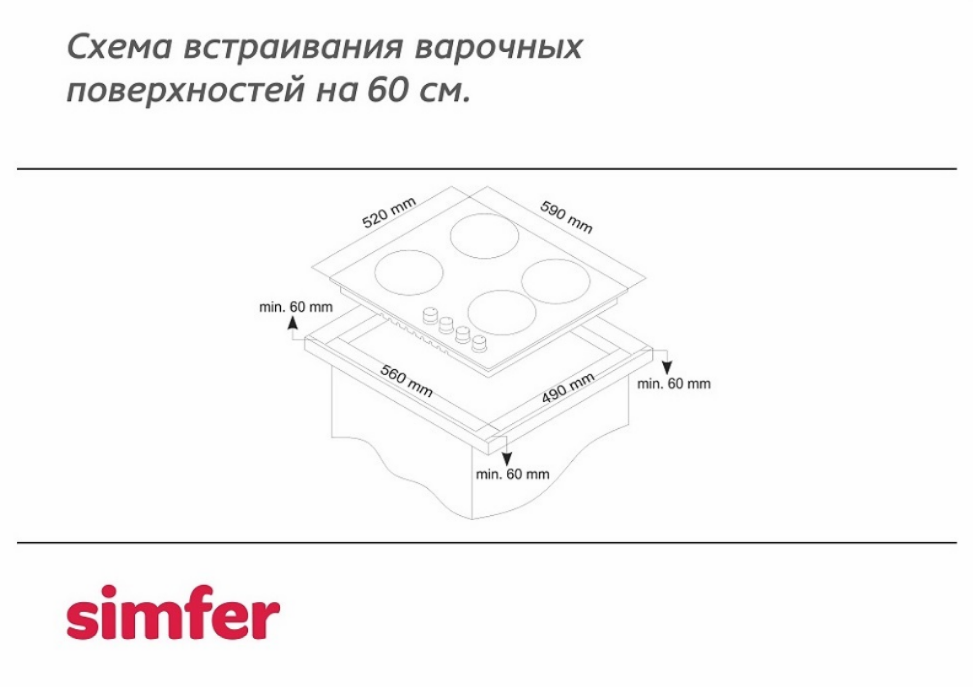 Схема встраивания варочных поверхностей на 60 см.

520 mm
590 mm
min. 60 mm
560 mm
490 mm
min. 60 mm
min. 60 mm

simfer