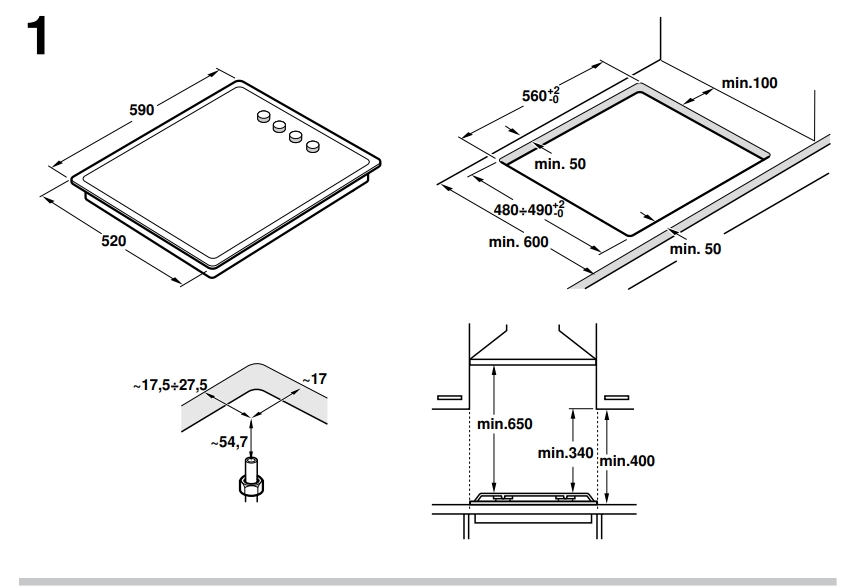 1

590

520

$560^{+2}_{-0}$

min.100

min. 50

$480÷490^{+2}_{-0}$

min. 600

min. 50

~17,5÷27,5

~17

~54,7

min.650

min.340

min.400