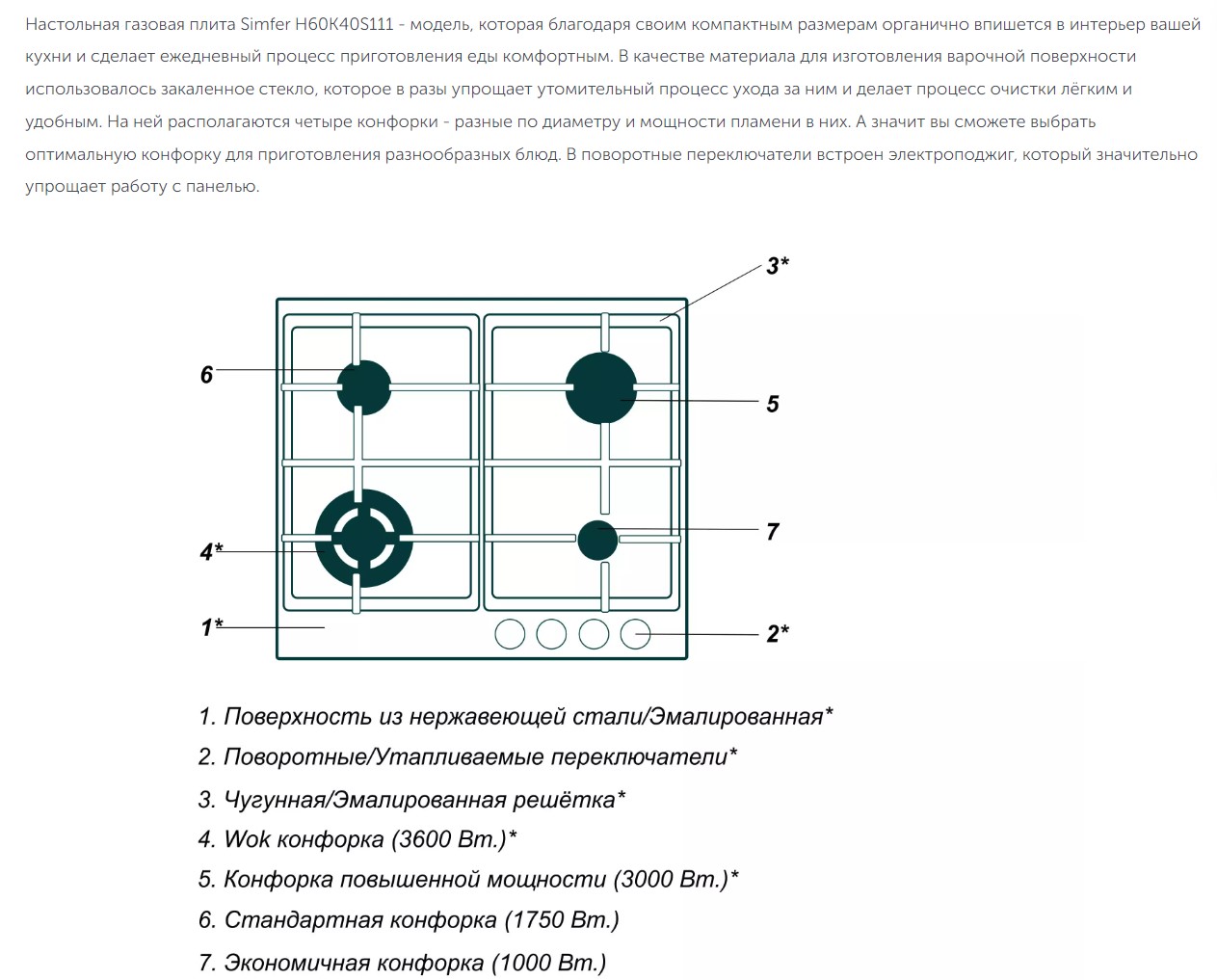 Настольная газовая плита Simfer H60K40S111 - модель, которая благодаря своим компактным размерам органично впишется в интерьер вашей кухни и сделает ежедневный процесс приготовления еды комфортным. В качестве материала для изготовления варочной поверхности использовалось закаленное стекло, которое в разы упрощает утомительный процесс ухода за ним и делает процесс очистки лёгким и удобным. На ней располагаются четыре конфорки - разные по диаметру и мощности пламени в них. А значит вы сможете выбрать оптимальную конфорку для приготовления разнообразных блюд. В поворотные переключатели встроен электроподжиг, который значительно упрощает работу с панелью.

3*
6
5
7
4*
1*
2*

1. Поверхность из нержавеющей стали/Эмалированная*
2. Поворотные/Утапливаемые переключатели*
3. Чугунная/Эмалированная решётка*
4. Wok конфорка (3600 Вт.)*
5. Конфорка повышенной мощности (3000 Вт.)*
6. Стандартная конфорка (1750 Вт.)
7. Экономичная конфорка (1000 Вт.)