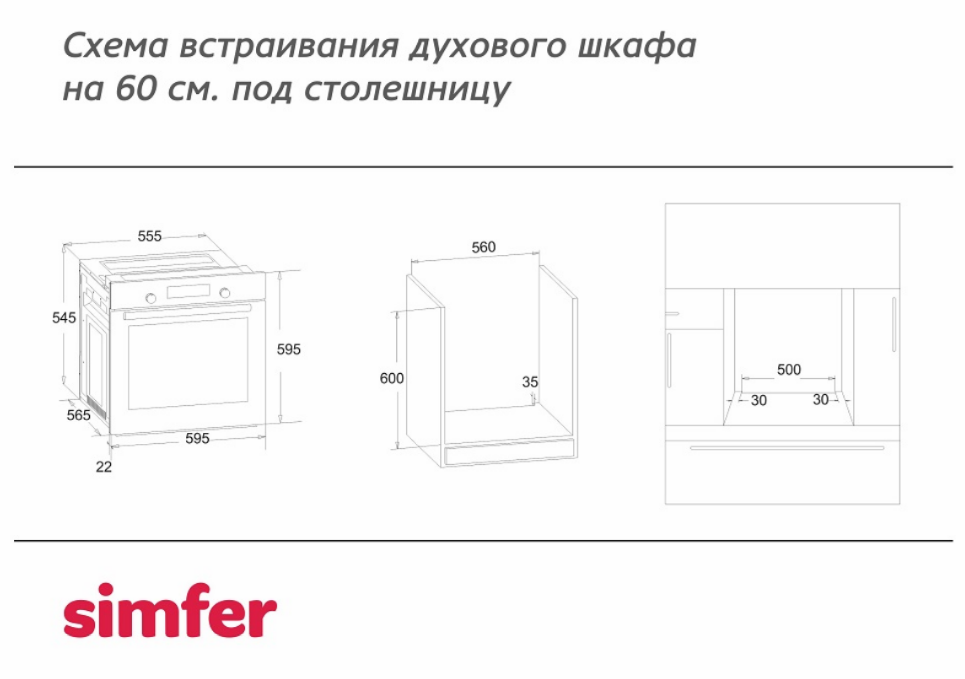 Схема встраивания духового шкафа на 60 см. под столешницу

555

545

595

565

595

22

560

600

35

500

30

30

simfer