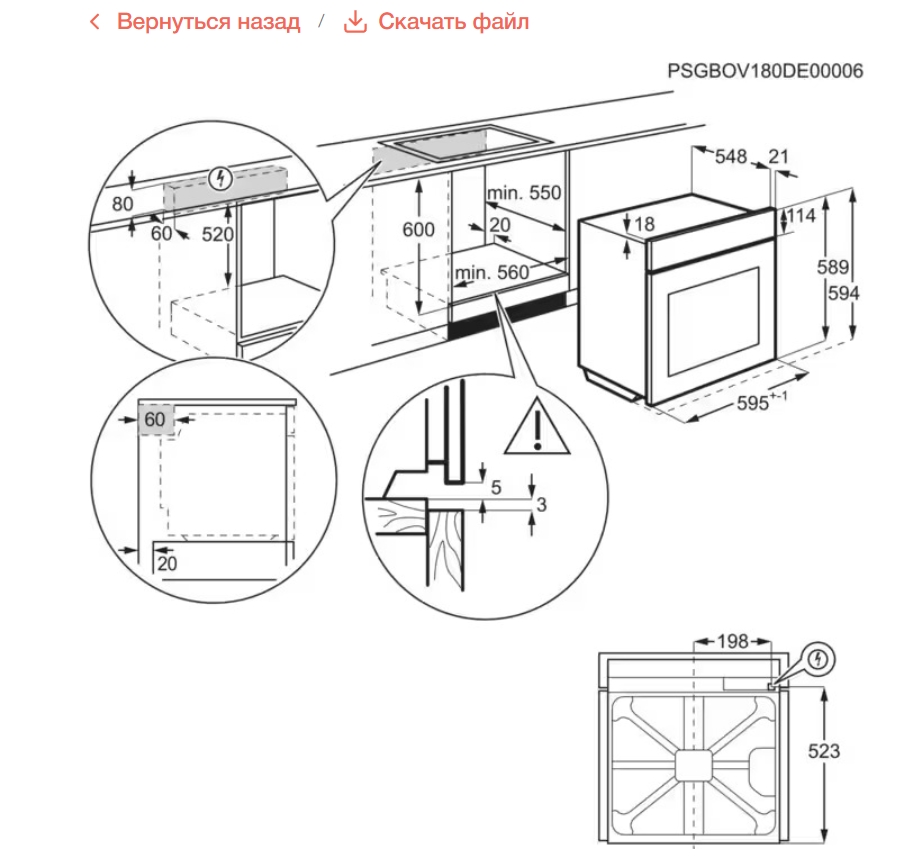 Вернуться назад / Скачать файл

PSGBOV180DE00006

80
60
520
600
min. 550
20
min. 560
548
21
18
114
589
594
$595^{+-1}$
60
20
5
3
198
523