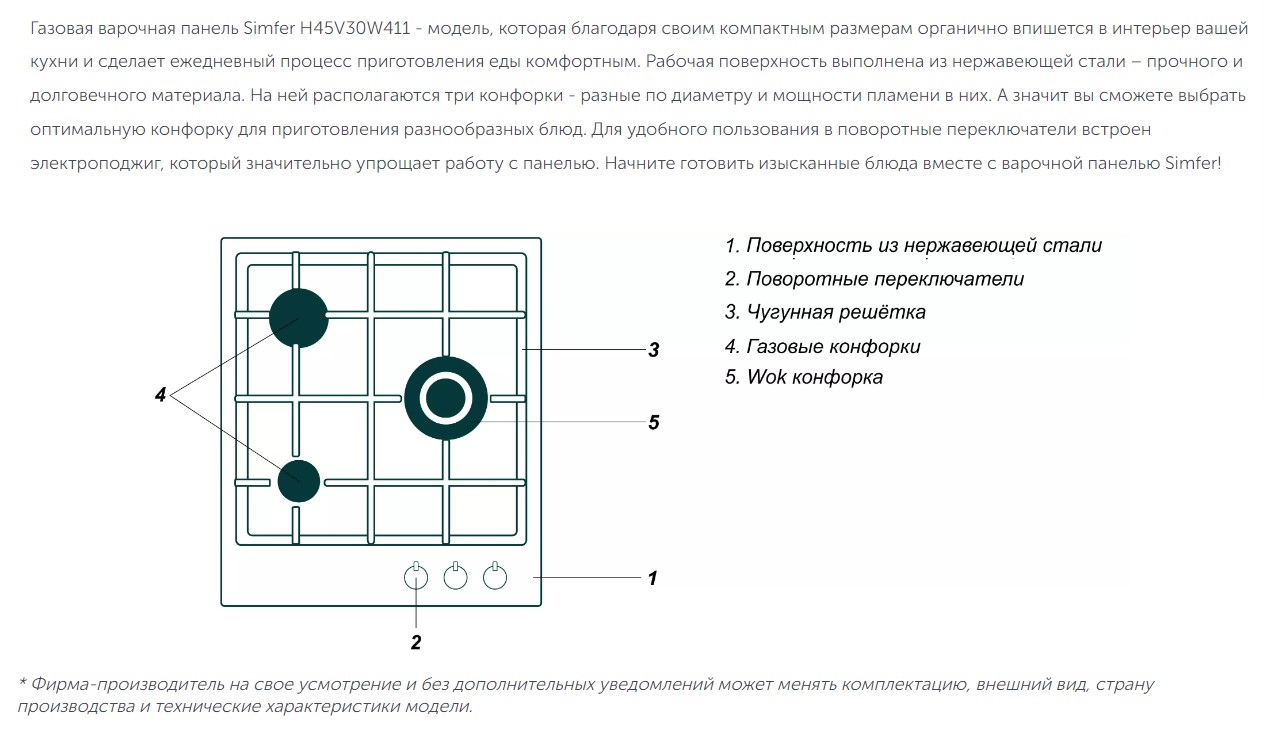 Газовая варочная панель Simfer H45V30W411 - модель, которая благодаря своим компактным размерам органично впишется в интерьер вашей кухни и сделает ежедневный процесс приготовления еды комфортным. Рабочая поверхность выполнена из нержавеющей стали – прочного и долговечного материала. На ней располагаются три конфорки - разные по диаметру и мощности пламени в них. А значит вы сможете выбрать оптимальную конфорку для приготовления разнообразных блюд. Для удобного пользования в поворотные переключатели встроен электроподжиг, который значительно упрощает работу с панелью. Начните готовить изысканные блюда вместе с варочной панелью Simfer!

4

3

5

1

2

1. Поверхность из нержавеющей стали
2. Поворотные переключатели
3. Чугунная решётка
4. Газовые конфорки
5. Wok конфорка

* Фирма-производитель на свое усмотрение и без дополнительных уведомлений может менять комплектацию, внешний вид, страну производства и технические характеристики модели.