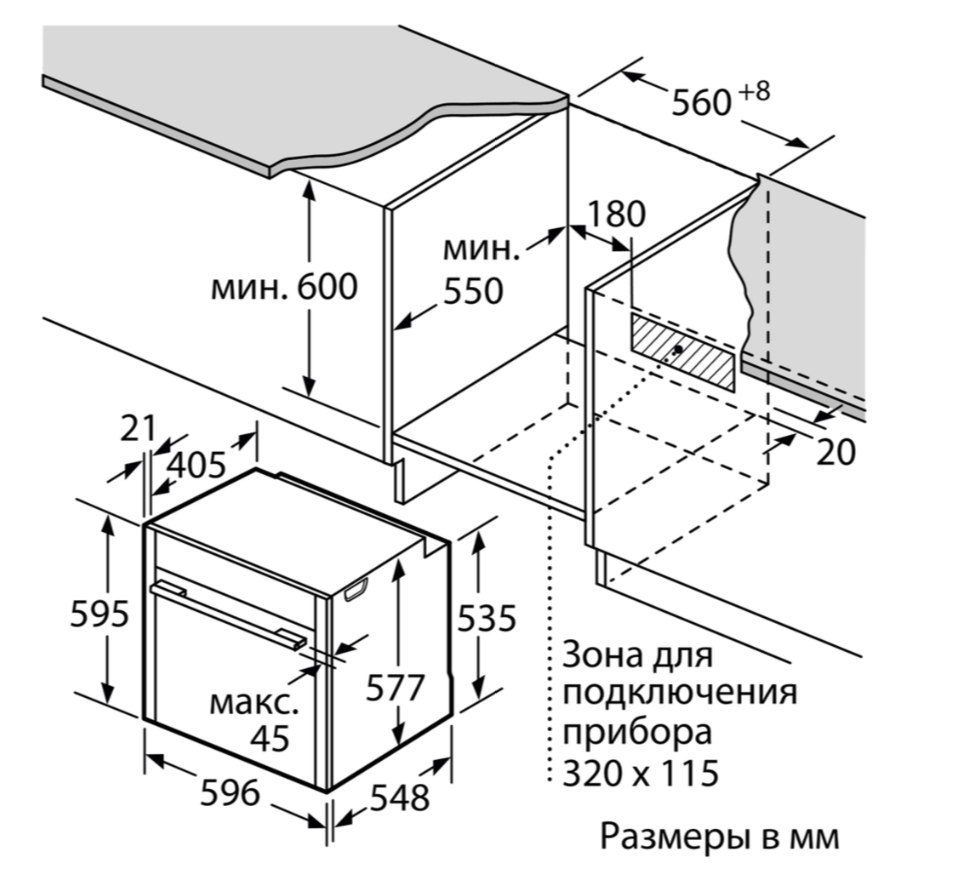 $560^{+8}$

180

мин. 550

мин. 600

20

21

405

595

535

577

макс. 45

596

548

Зона для подключения прибора 320 x 115

Размеры в мм