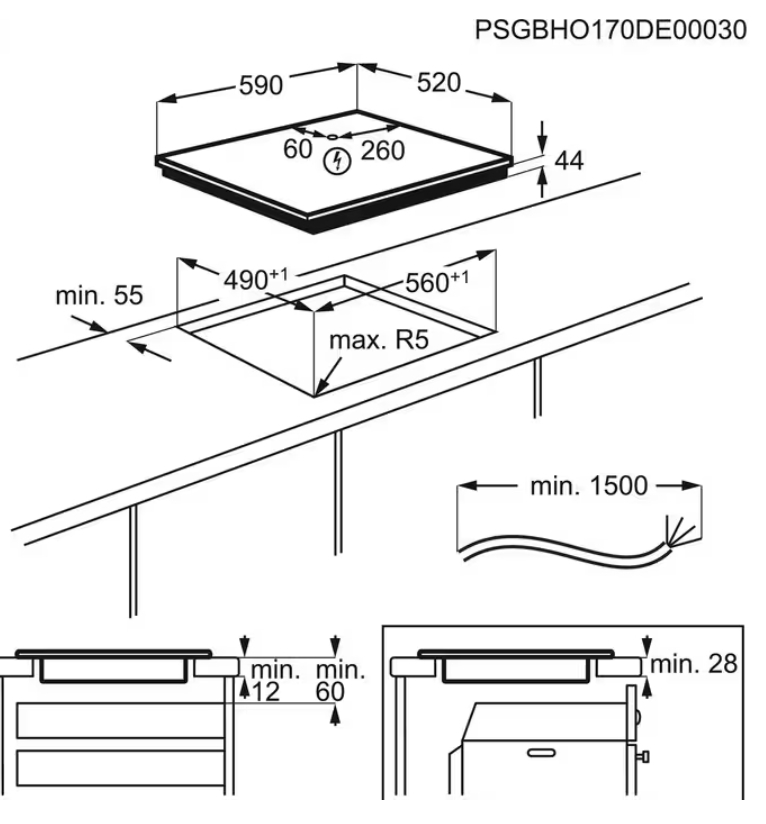 PSGBHO170DE00030

590

520

60

260

44

$490^{+1}$

$560^{+1}$

min. 55

max. R5

min. 1500

min. 12

min. 60

min. 28