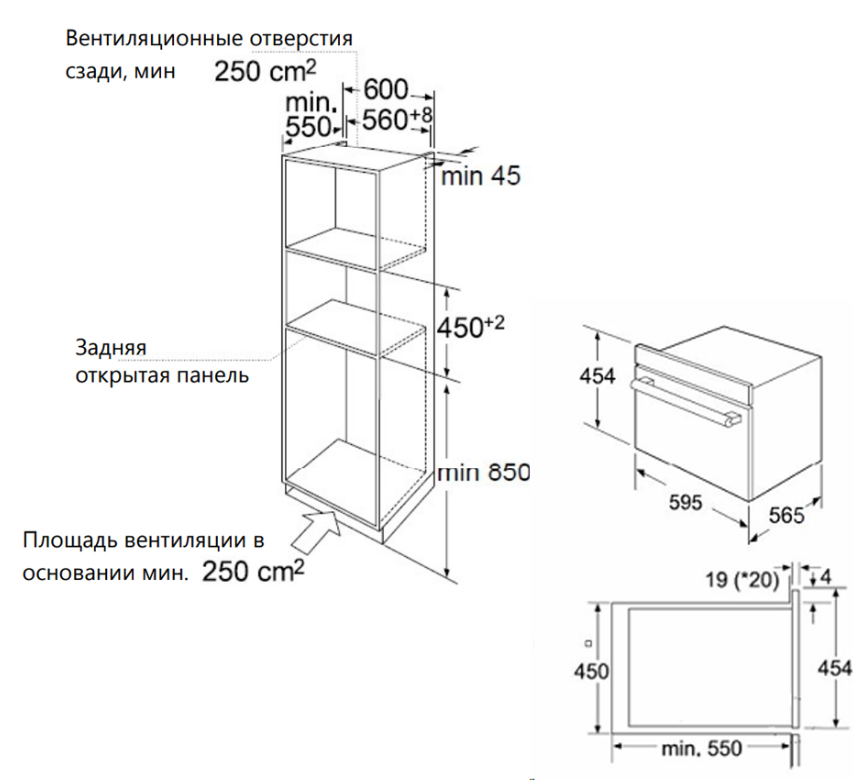 Вентиляционные отверстия сзади, мин $250\ cm^2$

min. 550

600

$560^{+8}$

min 45

$450^{+2}$

Задняя открытая панель

min 850

Площадь вентиляции в основании мин. $250\ cm^2$

454

595

565

19 (*20)

4

450

454

min. 550