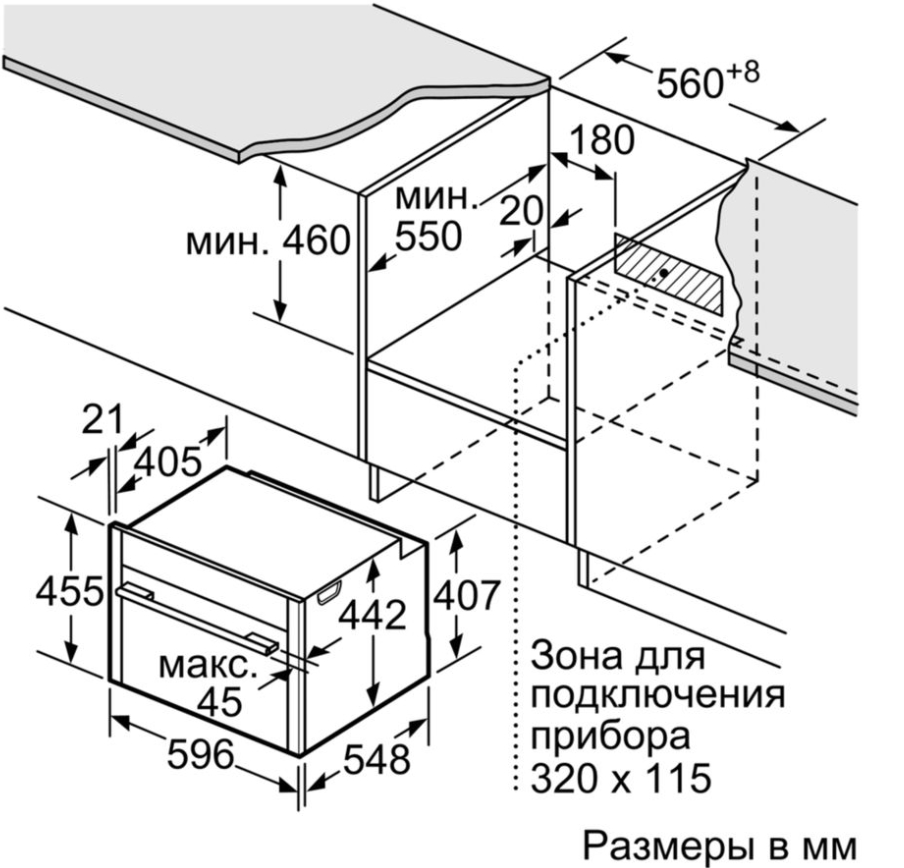 $560^{+8}$

180

мин. 550

20

мин. 460

21

405

455

442

407

макс. 45

596

548

Зона для подключения прибора 320 x 115

Размеры в мм