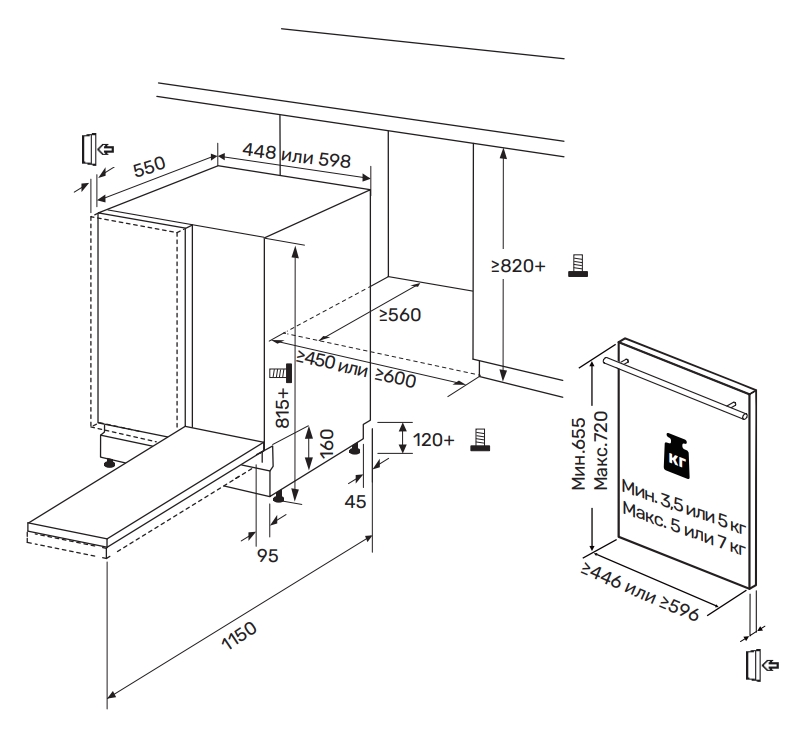 550

448 или 598

≥820+

≥560

≥450 или ≥600

815+

160

120+

45

95

1150

Мин.655
Макс.720

кг

Мин. 3,5 или 5 кг
Макс. 5 или 7 кг

≥446 или ≥596