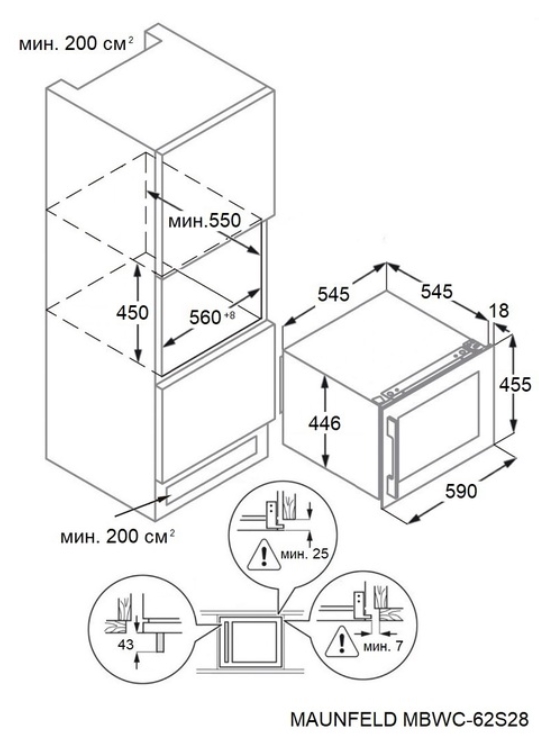 мин. 200 см$^2$

мин.550

450

560$^{+8}$

545

545

18

455

446

590

мин. 200 см$^2$

мин. 25

43

мин. 7

MAUNFELD MBWC-62S28