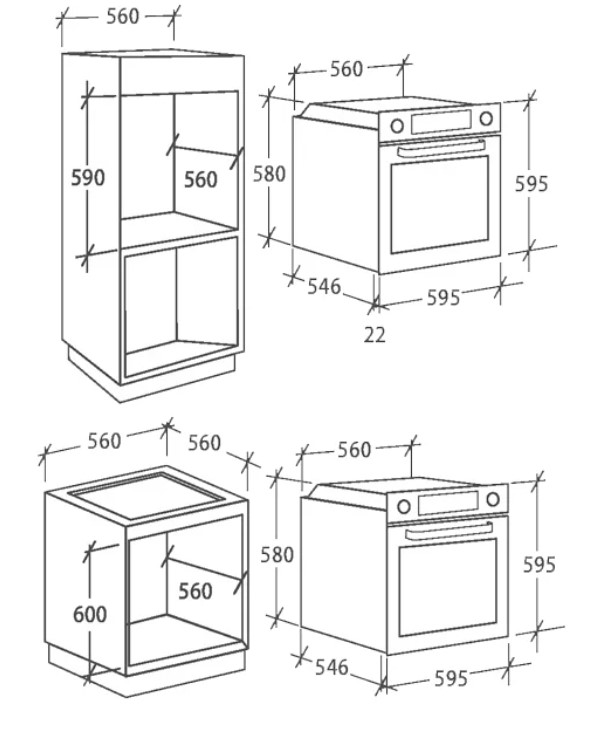 560
590
560
560
580
595
546
595
22
560
560
600
560
560
580
595
546
595