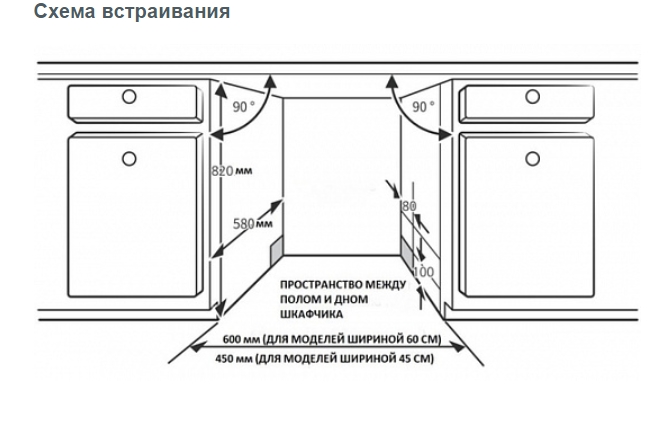 Схема встраивания

90 °

90 °

820 мм

580 мм

80

100

ПРОСТРАНСТВО МЕЖДУ ПОЛОМ И ДНОМ ШКАФЧИКА

600 мм (ДЛЯ МОДЕЛЕЙ ШИРИНОЙ 60 СМ)

450 мм (ДЛЯ МОДЕЛЕЙ ШИРИНОЙ 45 СМ)