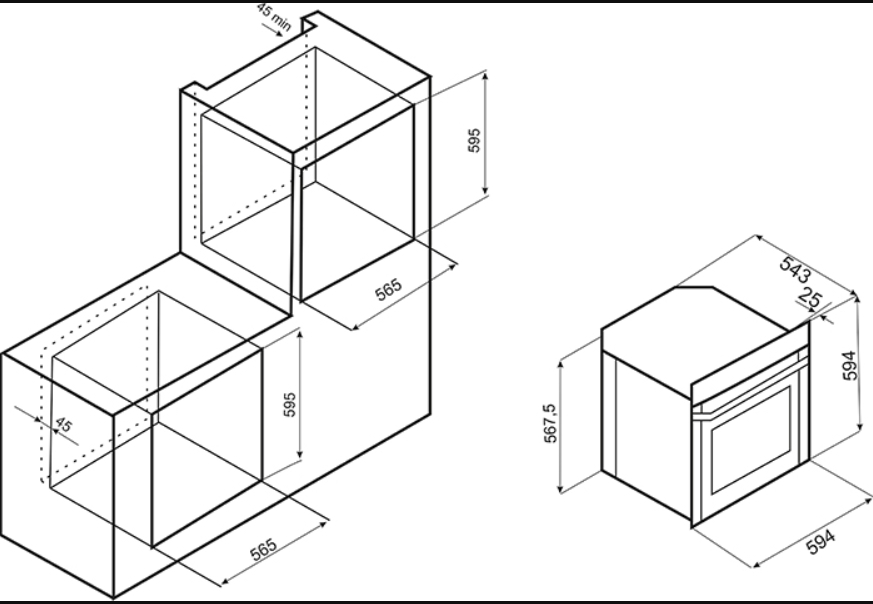 45 min
595
565
45
595
565
543
25
594
567,5
594