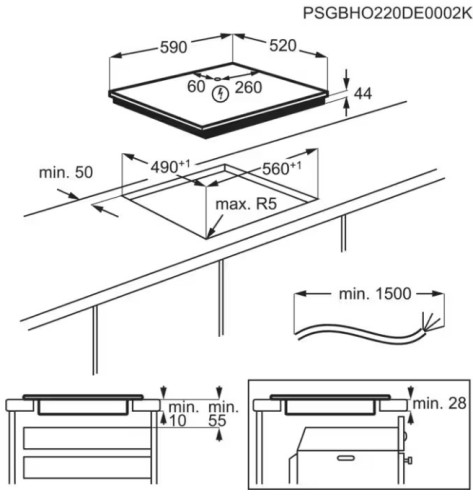 PSGBHO220DE0002K

590
520
60
260
44

min. 50
$490^{+1}$
$560^{+1}$
max. R5

min. 1500

min.
10
min.
55

min. 28