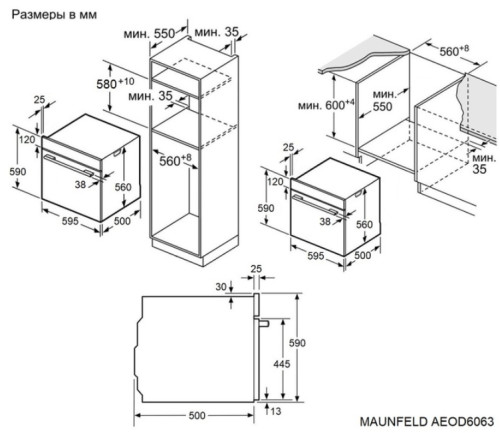 Размеры в мм

мин. 550
мин. 35
$580^{+10}$
мин. 35
$560^{+8}$
25
120
590
38
560
595
500

$560^{+8}$
мин. $600^{+4}$
мин. 550
мин. 35
25
120
590
38
560
595
500

25
30
590
445
13
500

MAUNFELD AEOD6063