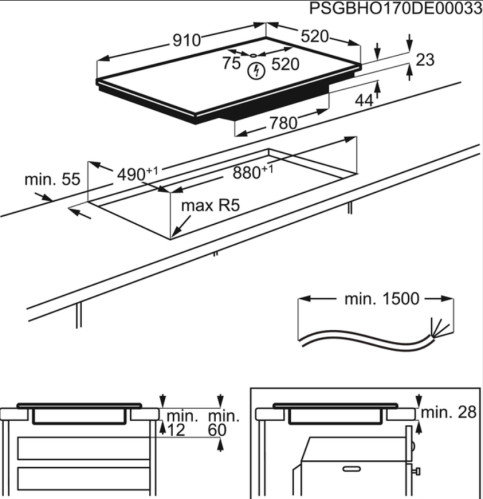 PSGBHO170DE00033

910
520
75
520
23
44
780

min. 55
$490^{+1}$
$880^{+1}$
max R5

min. 1500

min.
12
min.
60

min. 28