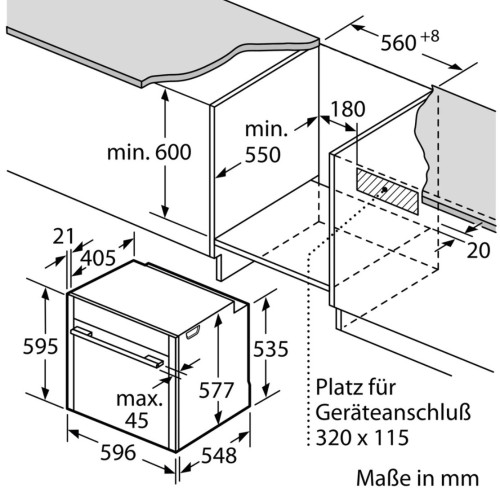 $560^{+8}$

180

min. 550

min. 600

20

21

405

595

535

577

max. 45

596

548

Platz für Geräteanschluß 320 x 115

Maße in mm