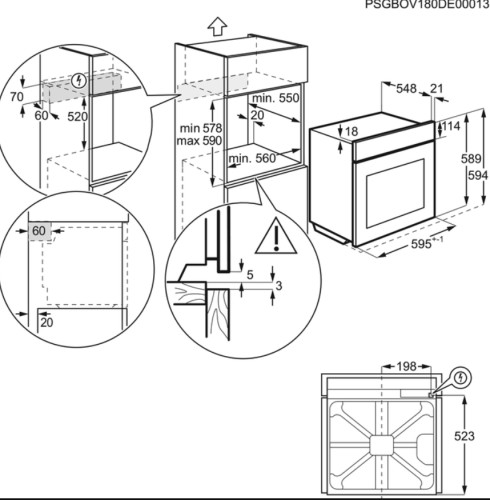 PSGBOV180DE00013

70
60
520

min 578
max 590
min. 550
20
min. 560

548
21
18
114
589
594
595$^{+-1}$

60
20

5
3

198
523