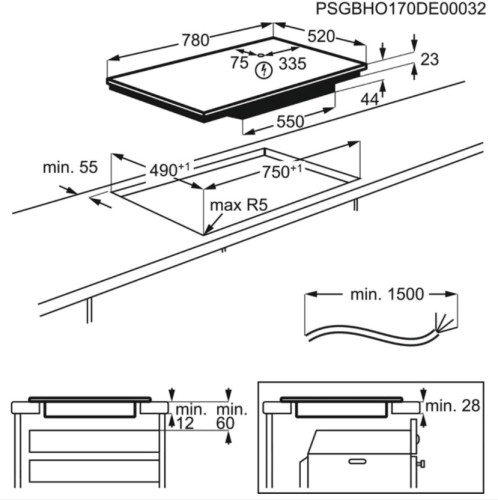 PSGBHO170DE00032

780
520
75
335
23
44
550

min. 55
$490^{+1}$
$750^{+1}$
max R5

min. 1500

min.
12
min.
60

min. 28