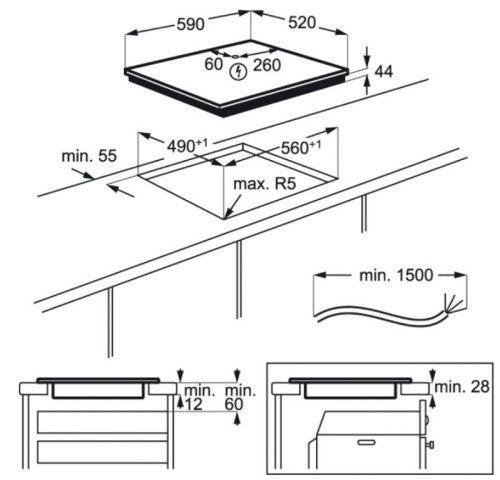 590
520
60
260
44
min. 55
$490^{+1}$
$560^{+1}$
max. R5
min. 1500
min.
12
min.
60
min. 28