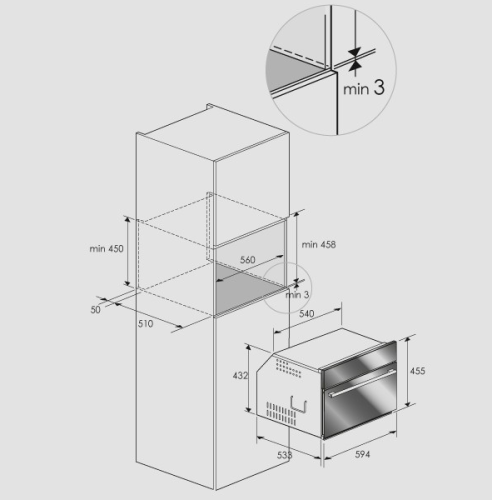 min 3

min 450

min 458

560

min 3

50

510

540

432

455

533

594