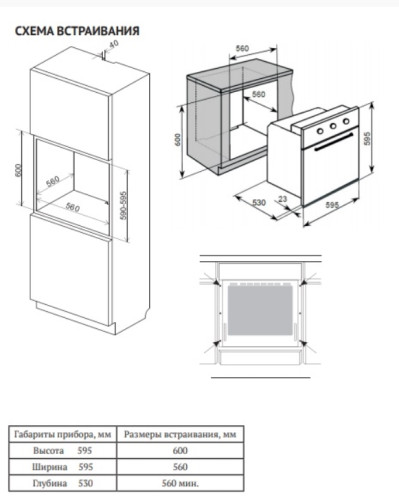 СХЕМА ВСТРАИВАНИЯ

40
600
560
560
590-595

560
560
600
595
530
23
595

| Габариты прибора, мм | Размеры встраивания, мм |
|---|---|
| Высота 595 | 600 |
| Ширина 595 | 560 |
| Глубина 530 | 560 мин. |