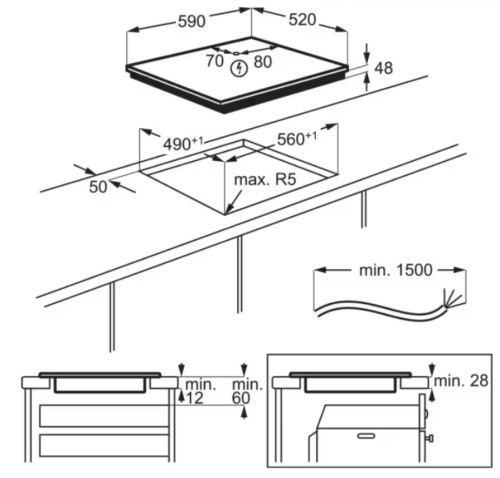 590
520
70
80
48
$490^{+1}$
$560^{+1}$
50
max. R5
min. 1500
min.
12
min.
60
min. 28