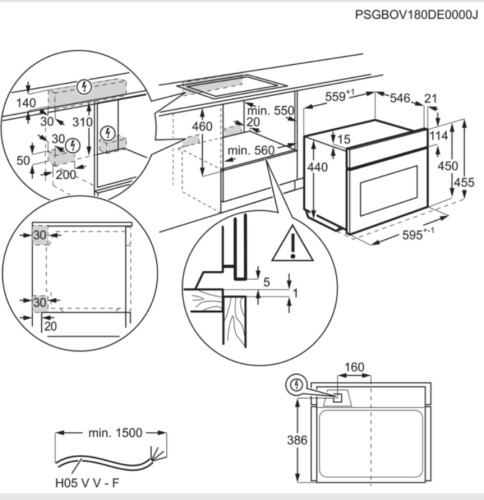 PSGBOV180DE0000J

140
30
310
30
50
200
460
min. 550
20
min. 560
$559^{+1}$
546
21
15
114
440
450
455
$595^{+-1}$
30
30
20
5
1
160
386
min. 1500
H05 V V - F