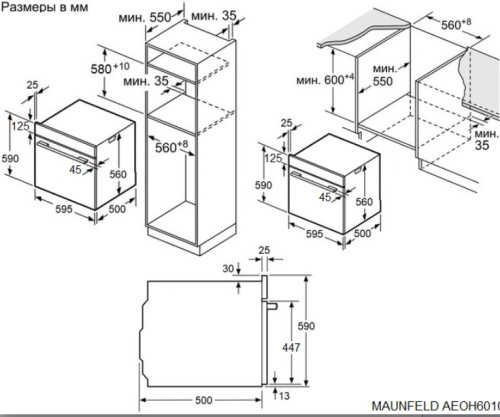 Размеры в мм

мин. 550
мин. 35
$580^{+10}$
мин. 35
$560^{+8}$
25
125
590
45
560
595
500

$560^{+8}$
мин. $600^{+4}$
мин. 550
мин. 35
25
125
590
45
560
595
500

25
30
590
447
13
500

MAUNFELD AEOH6010