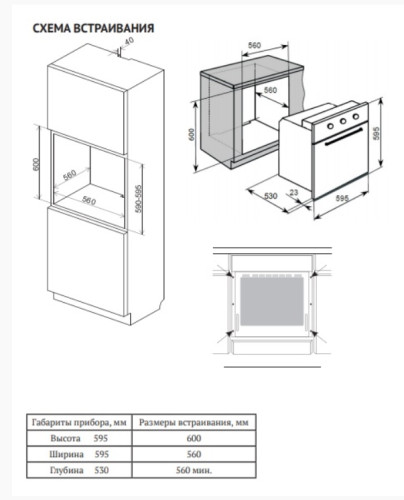 СХЕМА ВСТРАИВАНИЯ

40
600
560
560
590-595

560
560
600
595
530
23
595

| Габариты прибора, мм | Размеры встраивания, мм |
|---|---|
| Высота 595 | 600 |
| Ширина 595 | 560 |
| Глубина 530 | 560 мин. |