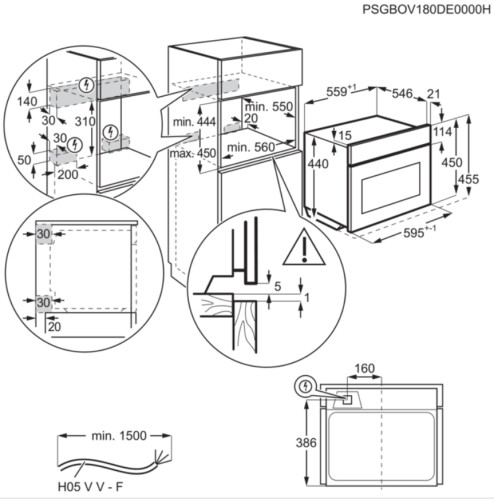 PSGBOV180DE0000H

140
30
310
30
50
200

min. 444
max. 450
min. 550
20
min. 560

$559^{+1}$
546
21
15
114
440
450
455
$595^{+-1}$

30
30
20

5
1

160
386

min. 1500
H05 V V - F