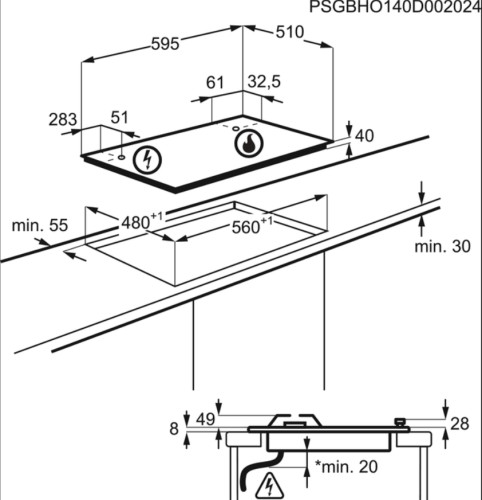 PSGBHO140D002024

595
510
61
32,5
283
51
40
min. 55
$480^{+1}$
$560^{+1}$
min. 30
8
49
28
*min. 20