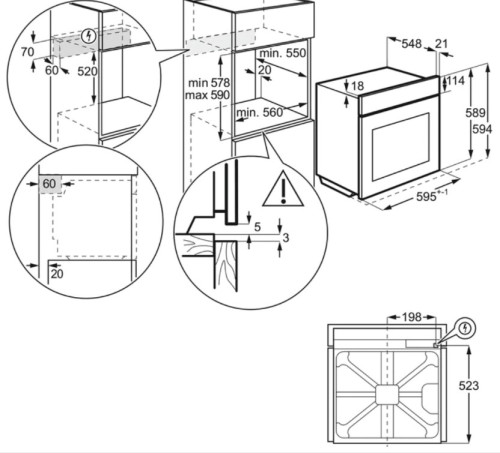 70
60
520
60
20
min 578
max 590
min. 550
20
min. 560
5
3
548
21
18
114
589
594
$595^{+-1}$
198
523