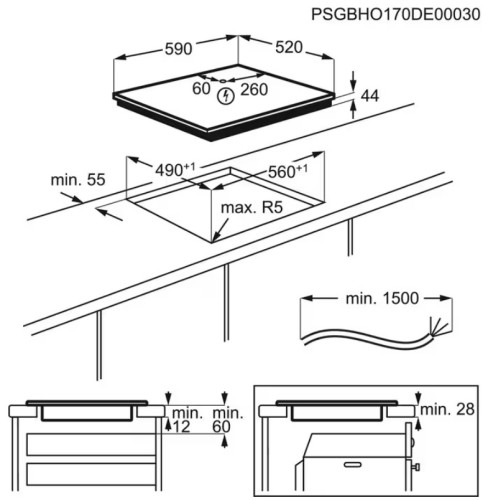 PSGBHO170DE00030

590
520
60
260
44

$490^{+1}$
$560^{+1}$
min. 55
max. R5

min. 1500

min.
12
min.
60

min. 28