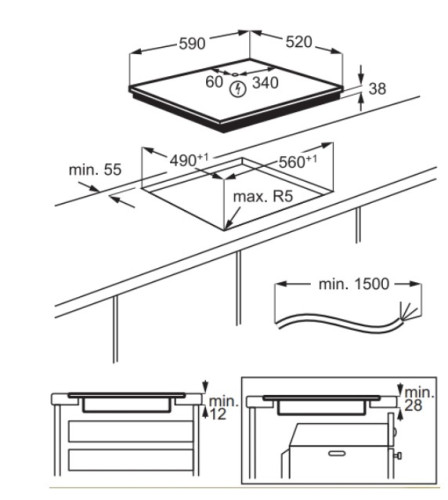 590
520
60
340
38
min. 55
$490^{+1}$
$560^{+1}$
max. R5
min. 1500
min.
12
min.
28